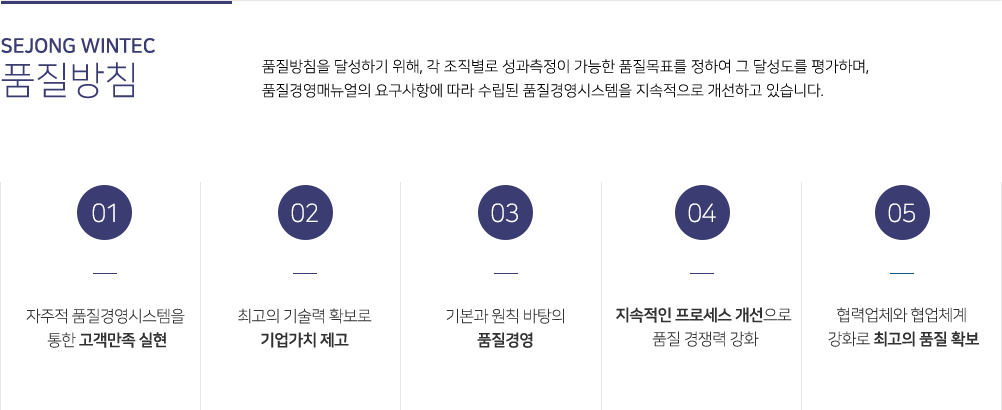 SEJONG WINTEC
품질방침

품질방침을 달성하기 위해, 각 조직별로 성과측정이 가능한 품질목표를 정하여 그 달성도를 평가하며, 품질경영매뉴얼의 요구사항에 따라 수립된 품질경영시스템을 지속적으로 개선하고 있습니다.

01

자주적 품질경영시스템을 통한 고객만족 실현

02

최고의 기술력 확보로 기업가치 제고

03

기본과 원칙 바탕의 품질경영

04

지속적인 프로세스 개선으로 품질 경쟁력 강화

05

협력업체와 협업체계 강화로 최고의 품질 확보